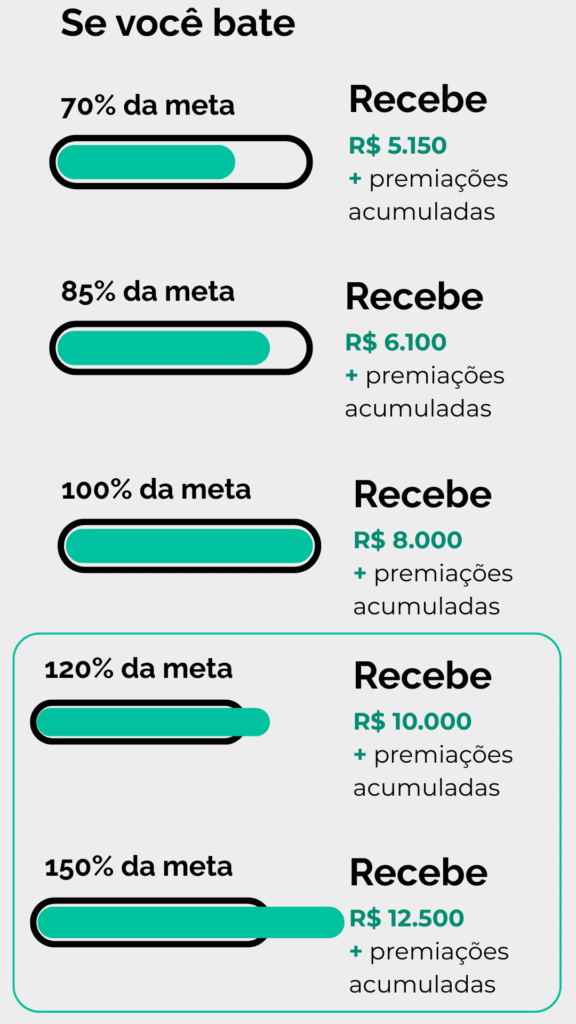 Se você bate

70% da meta

Recebe
R$ 5.150
+ premiações acumuladas

85% da meta

Recebe
R$ 6.100
+ premiações acumuladas

100% da meta

Recebe
R$ 8.000
+ premiações acumuladas

120% da meta

Recebe
R$ 10.000
+ premiações acumuladas

150% da meta

Recebe
R$ 12.500
+ premiações acumuladas